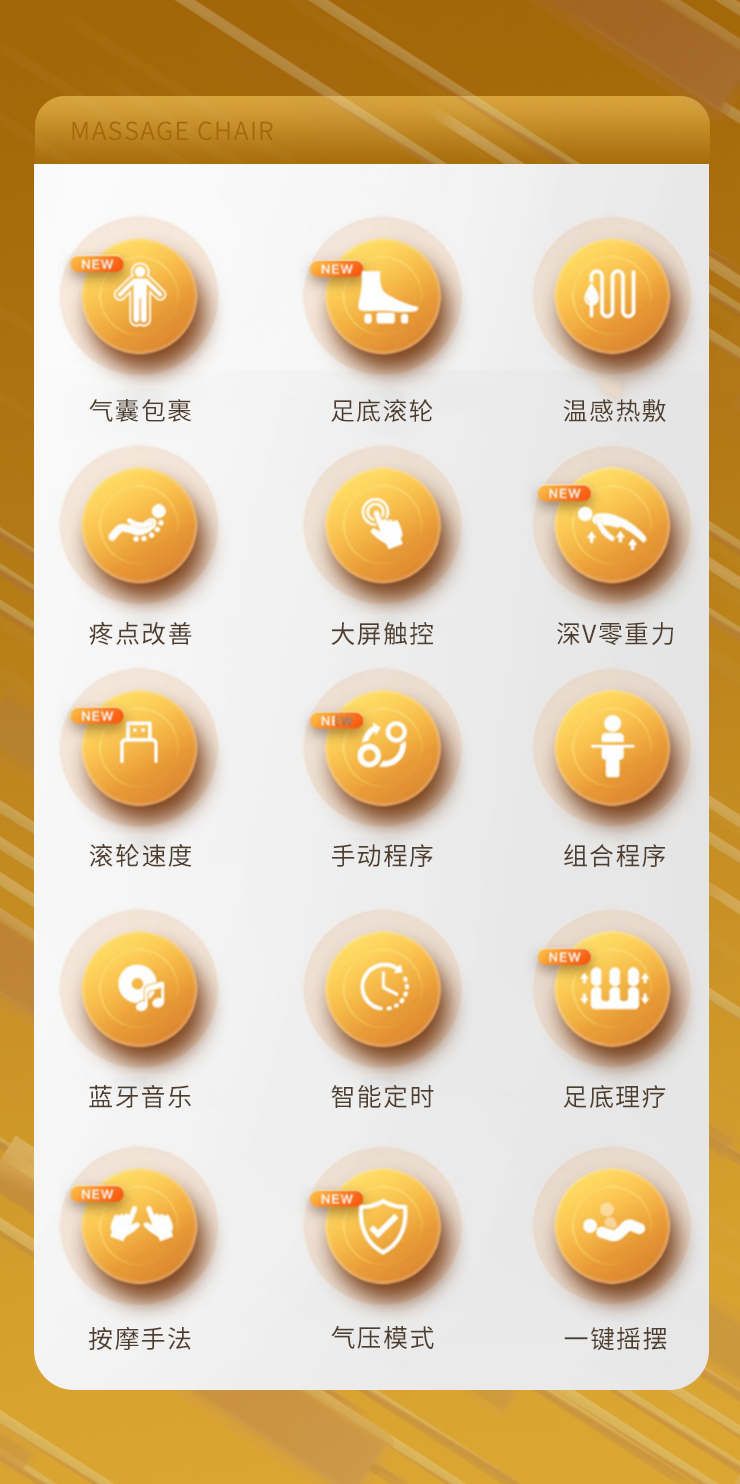 MASSAGE CHAIR

NEW
气囊包裹

NEW
足底滚轮

温感热敷

疼点改善

大屏触控

NEW
深V零重力

NEW
滚轮速度

NEW
手动程序

组合程序

蓝牙音乐

智能定时

NEW
足底理疗

NEW
按摩手法

NEW
气压模式

一键摇摆