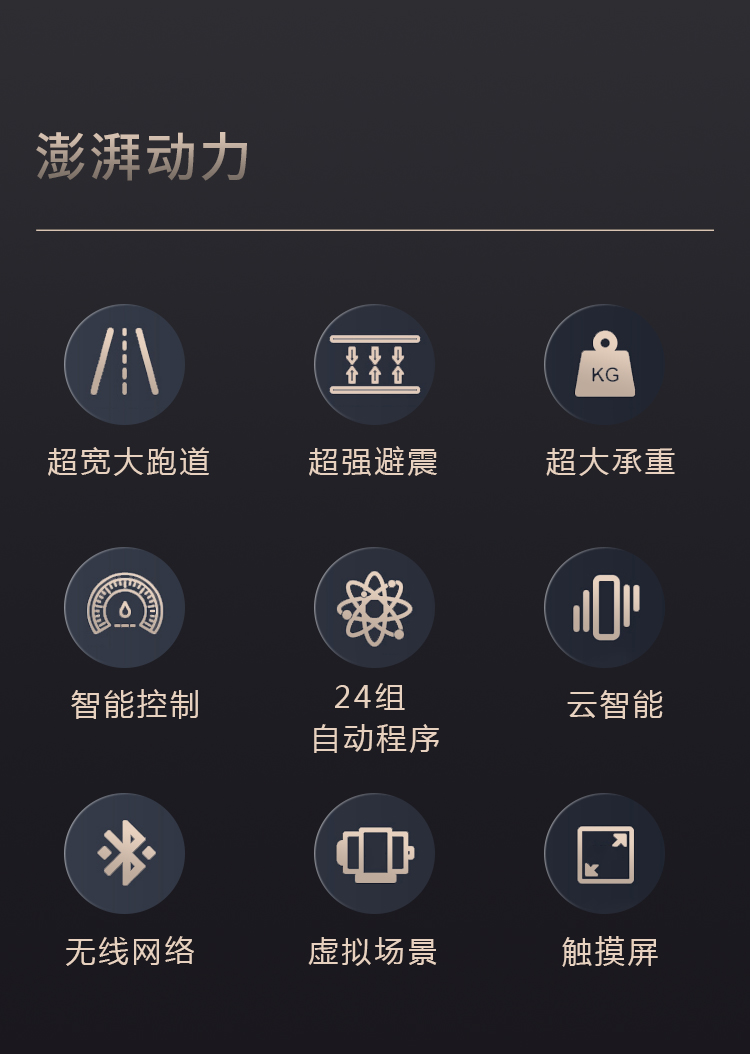 澎湃动力

KG

超宽大跑道

超强避震

超大承重

智能控制

24组
自动程序

云智能

无线网络

虚拟场景

触摸屏